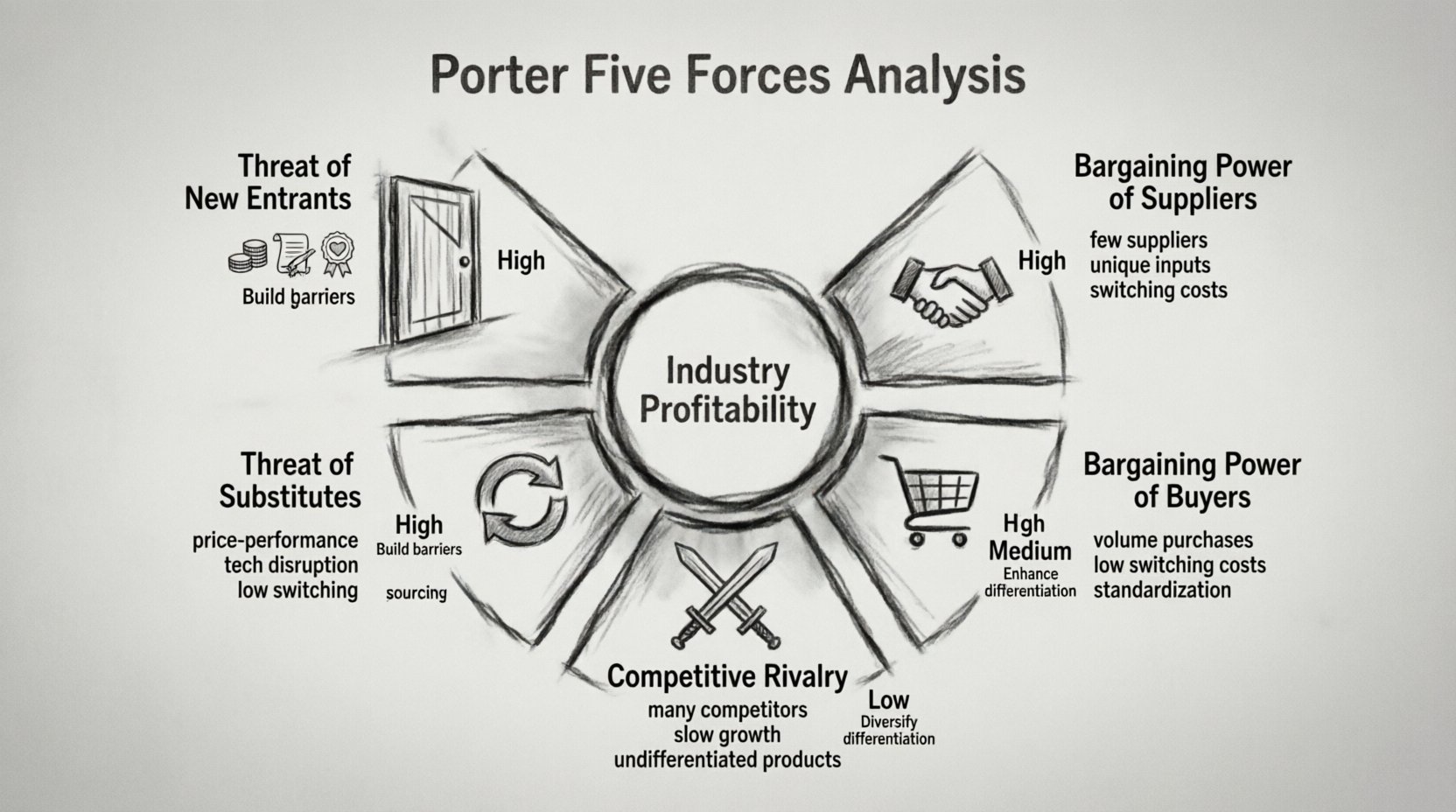 Porter Five Forces Analysis

Threat of New Entrants

Build barriers

High

Bargaining Power of Suppliers

High

few suppliers
unique inputs
switching costs

Industry Profitability

Threat of Substitutes

price-performance
tech disruption
low switching

High
Build barriers

sourcing

Bargaining Power of Buyers

Hgh
Medium
Enhance differentiation

volume purchases
low switching costs
standardization

Competitive Rivalry
many competitors
slow growth
undifferentiated products

Low
Diversify differentiation