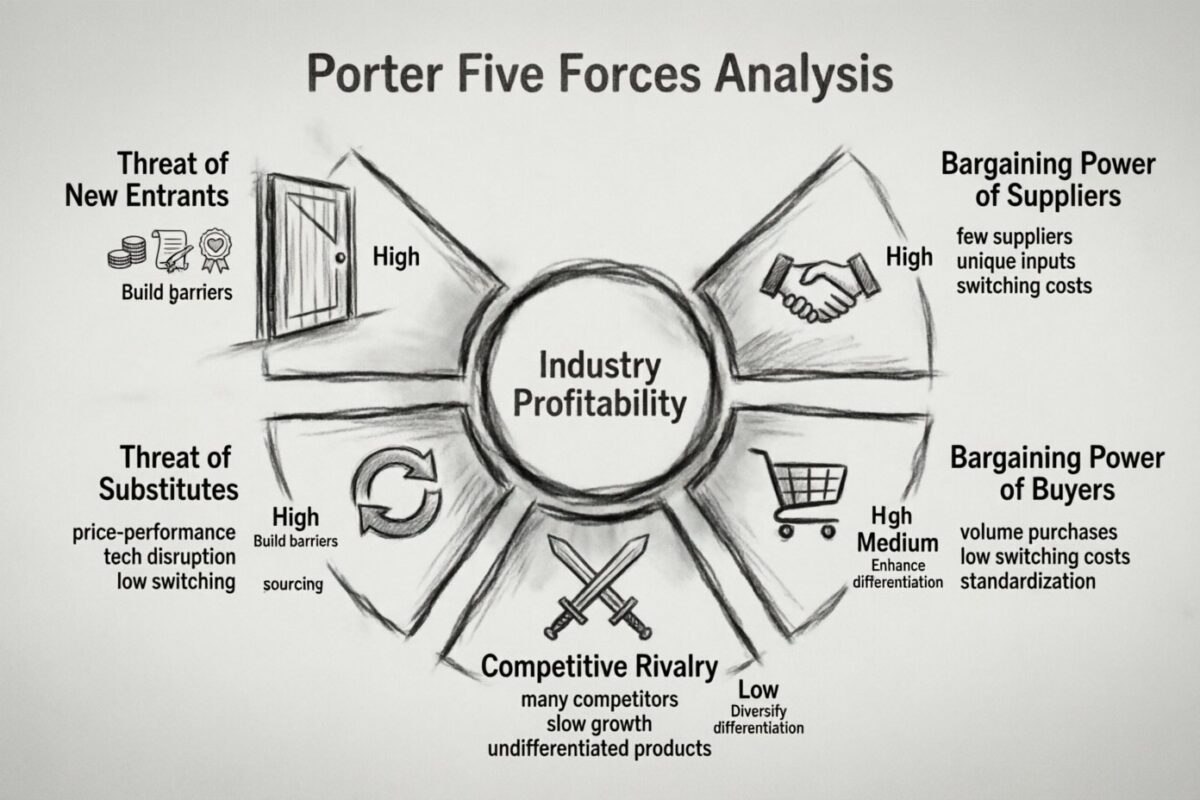 Porter Five Forces Analysis

Threat of New Entrants

Build barriers

High

Bargaining Power of Suppliers

High

few suppliers
unique inputs
switching costs

Industry Profitability

Threat of Substitutes

price-performance
tech disruption
low switching

High
Build barriers

sourcing

Bargaining Power of Buyers

Hgh
Medium
Enhance differentiation

volume purchases
low switching costs
standardization

Competitive Rivalry
many competitors
slow growth
undifferentiated products

Low
Diversify differentiation